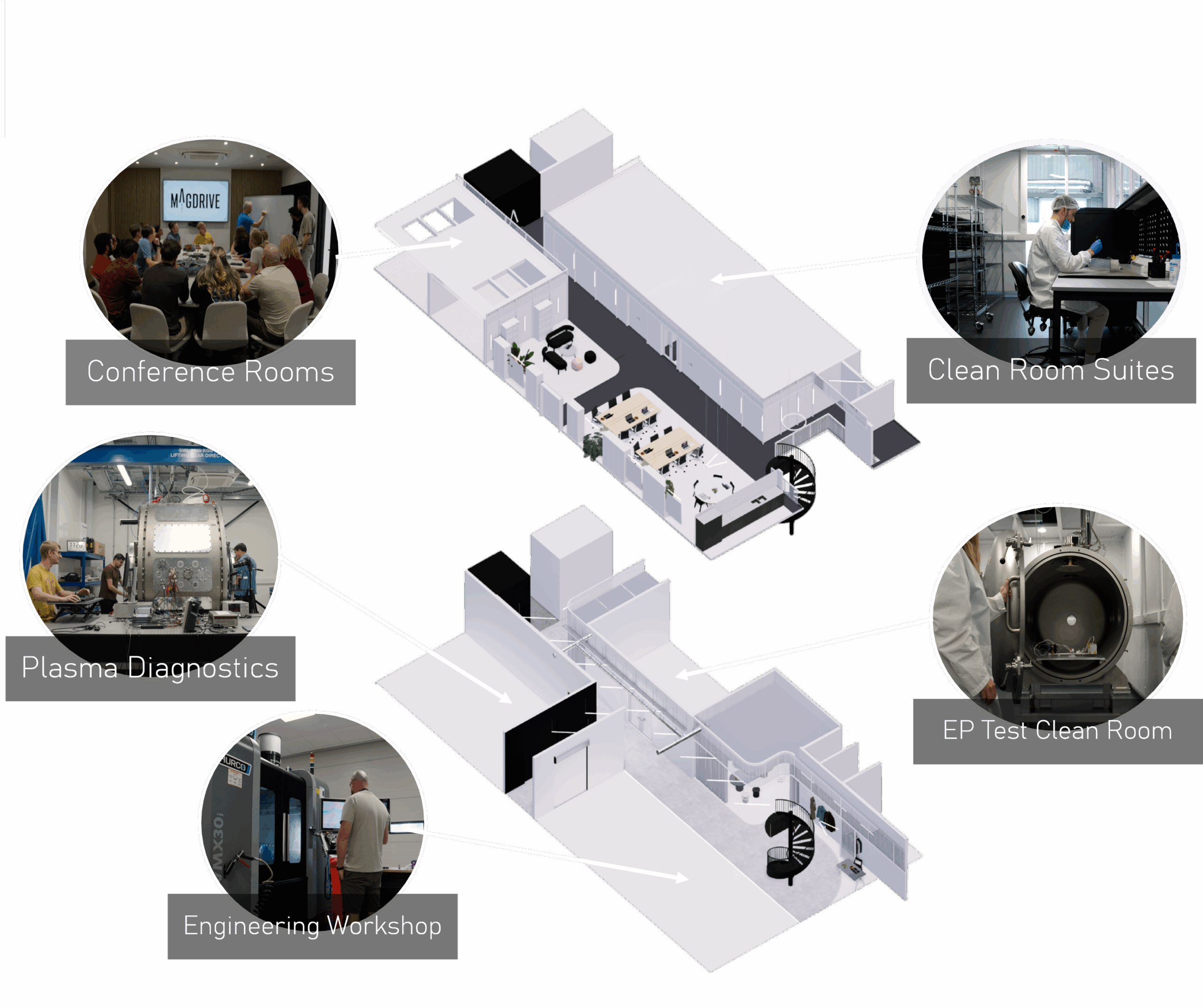 MAGDRIVE

Conference Rooms

Clean Room Suites

SWL 2000 KGS
LIFTING GEAR DIRECT

Plasma Diagnostics

EP Test Clean Room

HURCO
VMX30i

Engineering Workshop